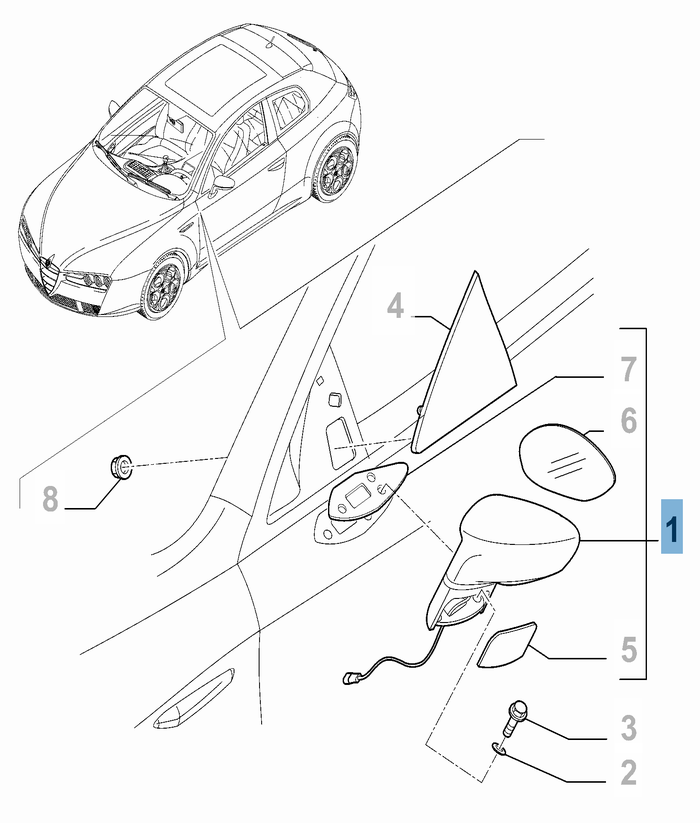 4
7
6
8
1
5
3
2