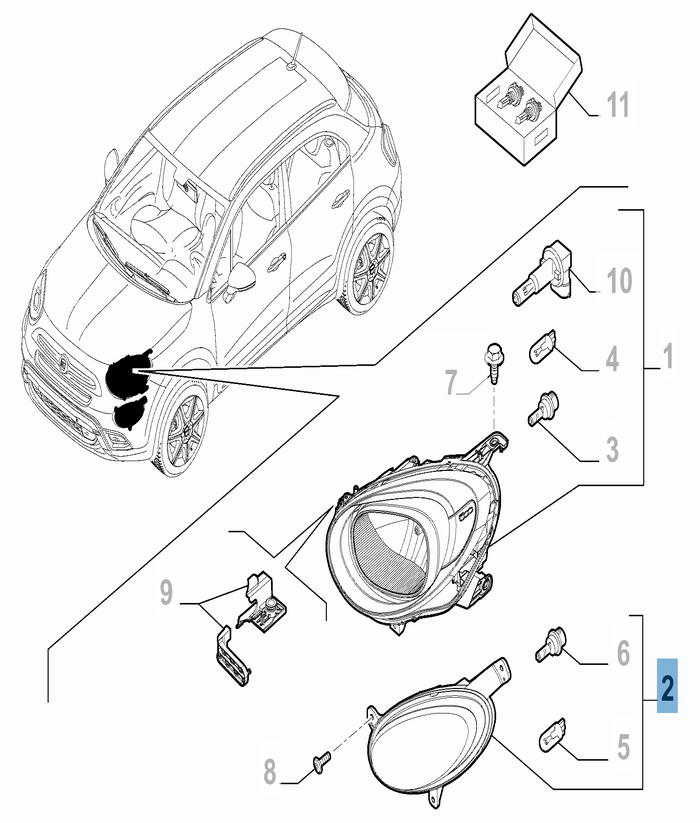 11
10
4
1
7
3
9
6
2
5
8