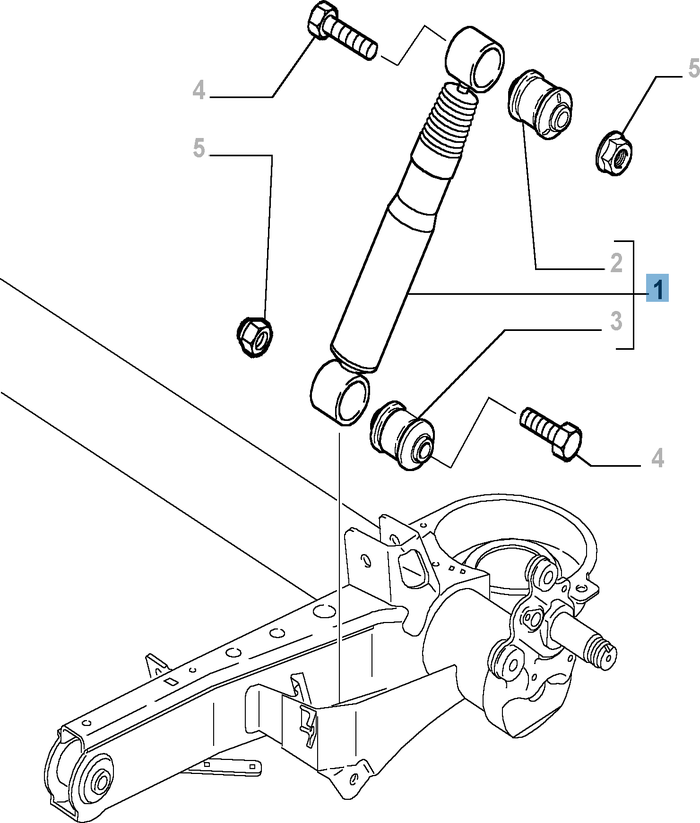 4
5
5
2
1
3
4